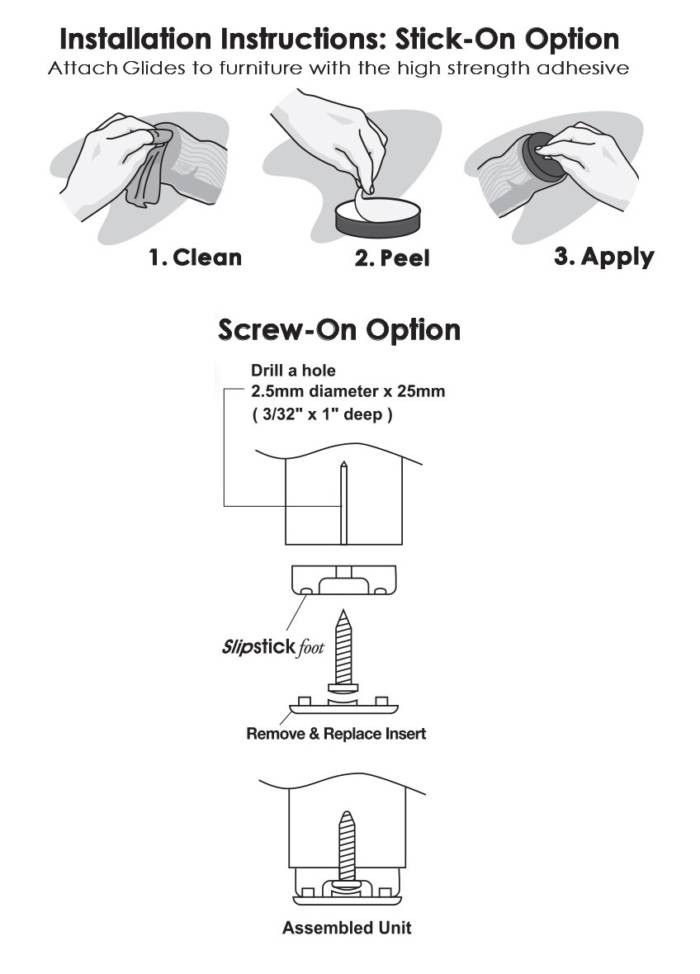 Installation Instructions: Stick-On Option
Attach Glides to furniture with the high strength adhesive

1. Clean
2. Peel
3. Apply

Screw-On Option

Drill a hole
2.5mm diameter x 25mm
( 3/32" x 1" deep )

Slipstick foot

Remove & Replace Insert

Assembled Unit